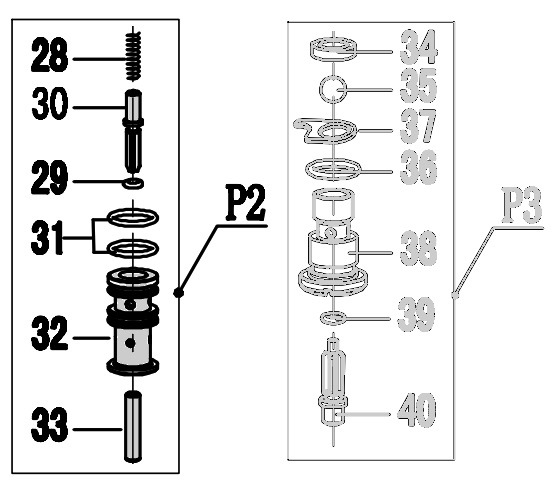 28
30
29
31
32
33
P2
34
35
37
36
38
39
40
P3